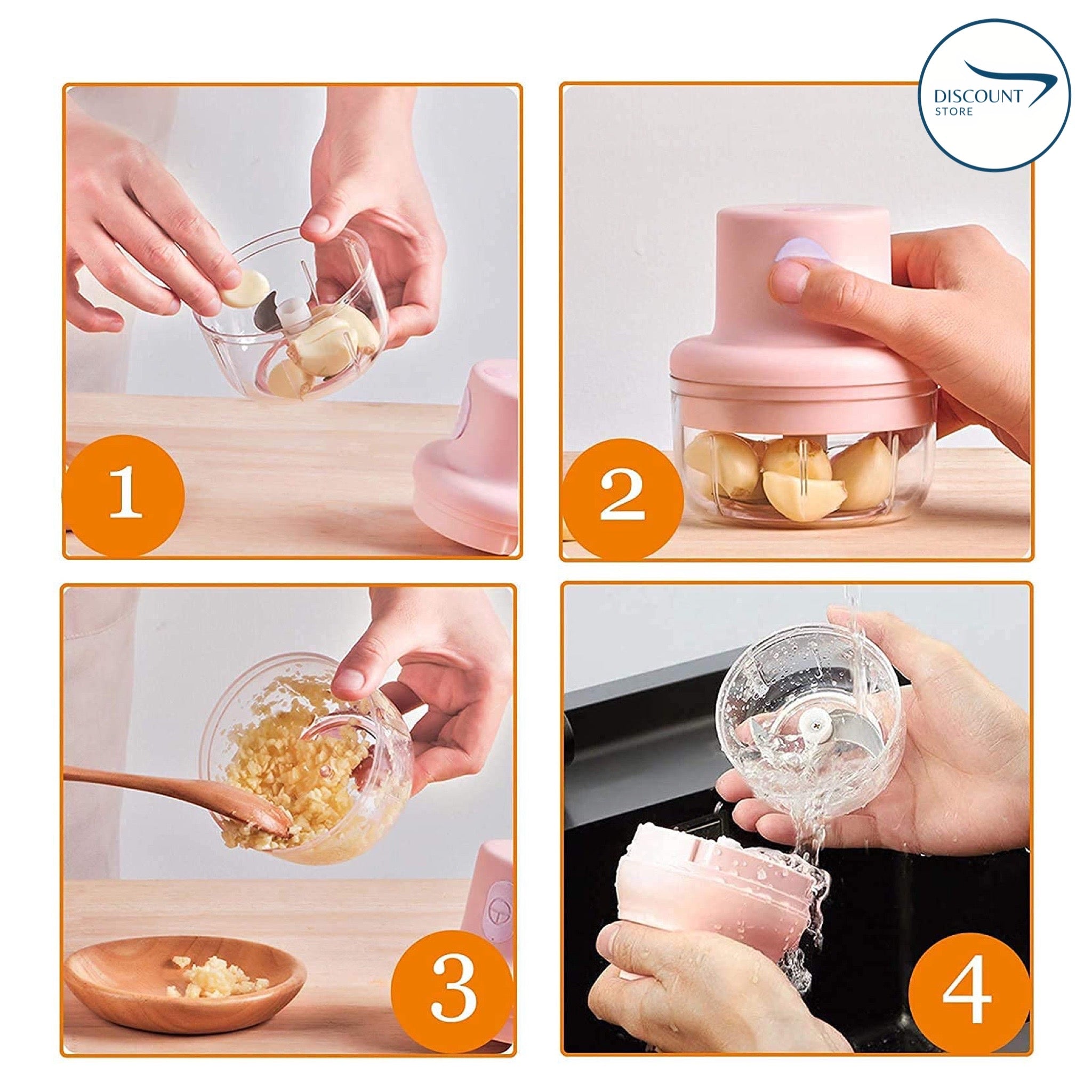 DISCOUNT
STORE

1

2

3

4